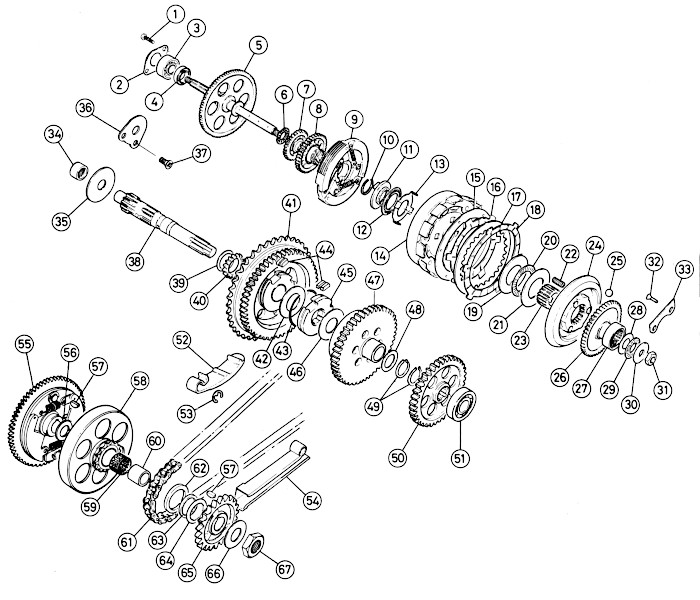 1 2 3 4 5 6 7 8 9 10 11 12 13 14 15 16 17 18 19 20 21 22 23 24 25 26 27 28 29 30 31 32 33 34 35 36 37 38 39 40 41 42 43 44 45 46 47 48 49 50 51 52 53 54 55 56 57 58 59 60 61 62 57 63 64 65 66 67